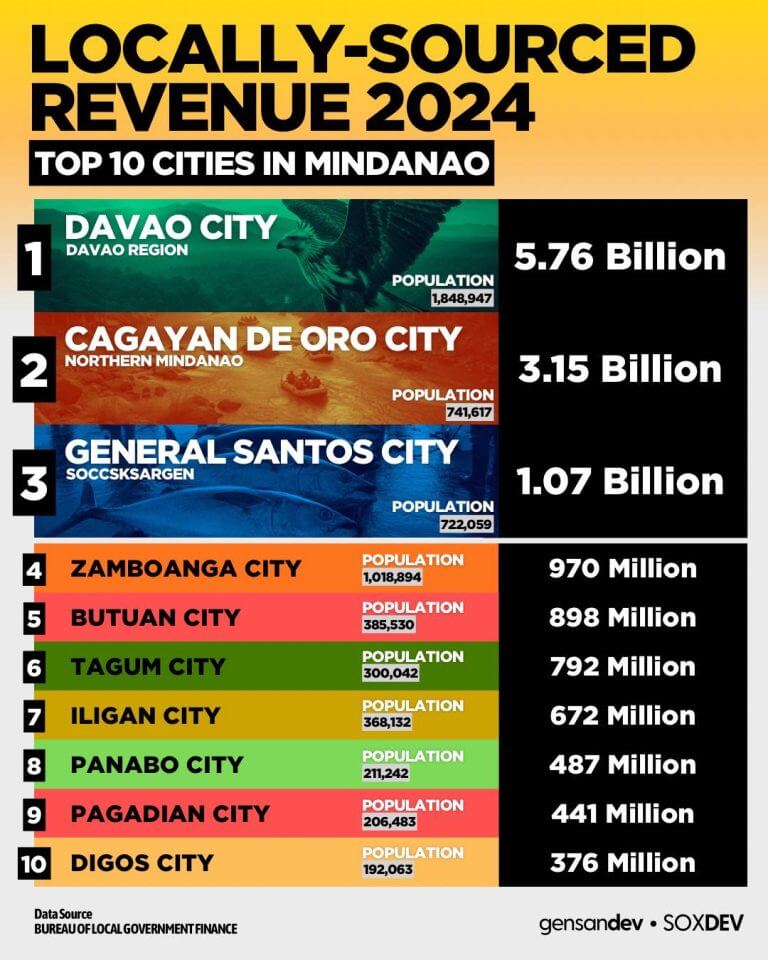 LOCALLY-SOURCED REVENUE 2024

TOP 10 CITIES IN MINDANAO

1 DAVAO CITY
DAVAO REGION
POPULATION 1,848,947
5.76 Billion

2 CAGAYAN DE ORO CITY
NORTHERN MINDANAO
POPULATION 741,617
3.15 Billion

3 GENERAL SANTOS CITY
SOCCSKSARGEN
POPULATION 722,059
1.07 Billion

4 ZAMBOANGA CITY POPULATION 1,018,894 970 Million
5 BUTUAN CITY POPULATION 385,530 898 Million
6 TAGUM CITY POPULATION 300,042 792 Million
7 ILIGAN CITY POPULATION 368,132 672 Million
8 PANABO CITY POPULATION 211,242 487 Million
9 PAGADIAN CITY POPULATION 206,483 441 Million
10 DIGOS CITY POPULATION 192,063 376 Million

Data Source
BUREAU OF LOCAL GOVERNMENT FINANCE

gensandev • SOXDEV